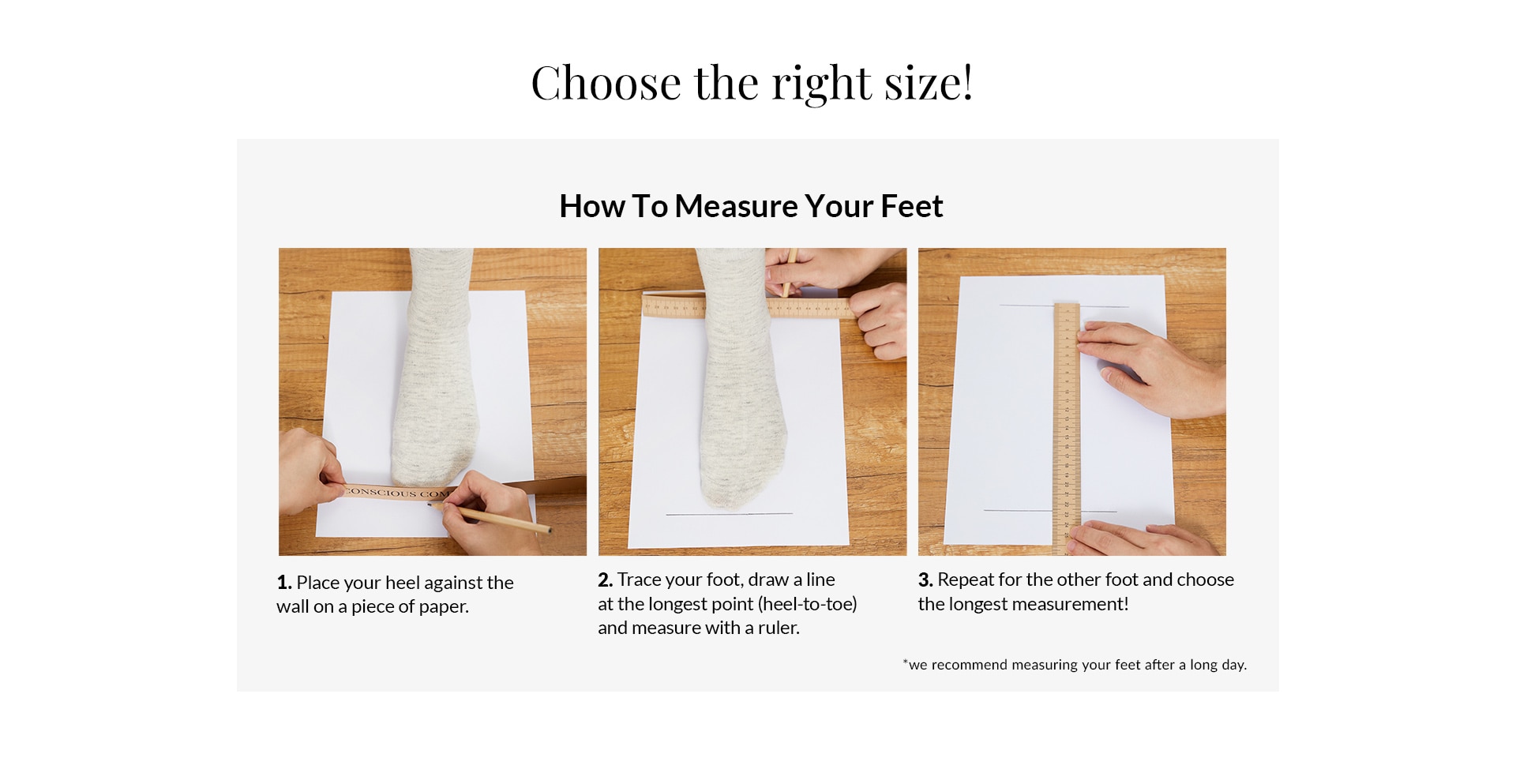 Choose the right size!

How To Measure Your Feet

CONSCIOUS COM

1. Place your heel against the wall on a piece of paper.

2. Trace your foot, draw a line at the longest point (heel-to-toe) and measure with a ruler.

3. Repeat for the other foot and choose the longest measurement!

*we recommend measuring your feet after a long day.